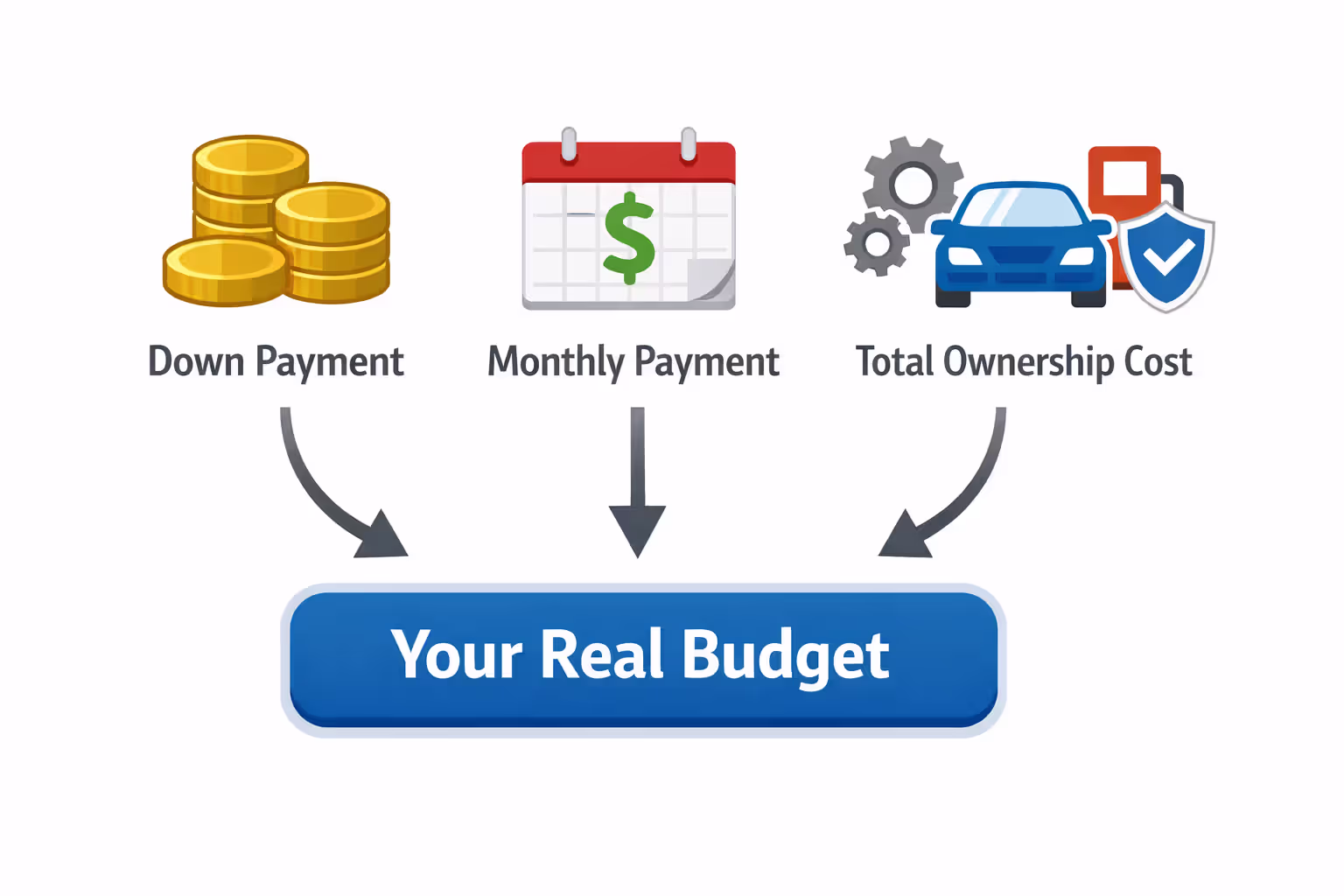 $
Down Payment
Monthly Payment
Total Ownership Cost
Your Real Budget